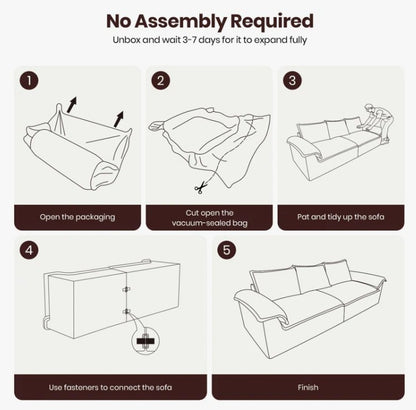 No Assembly Required

Unbox and wait 3-7 days for it to expand fully

1

Open the packaging

2

Cut open the vacuum-sealed bag

3

Pat and tidy up the sofa

4

Use fasteners to connect the sofa

5

Finish